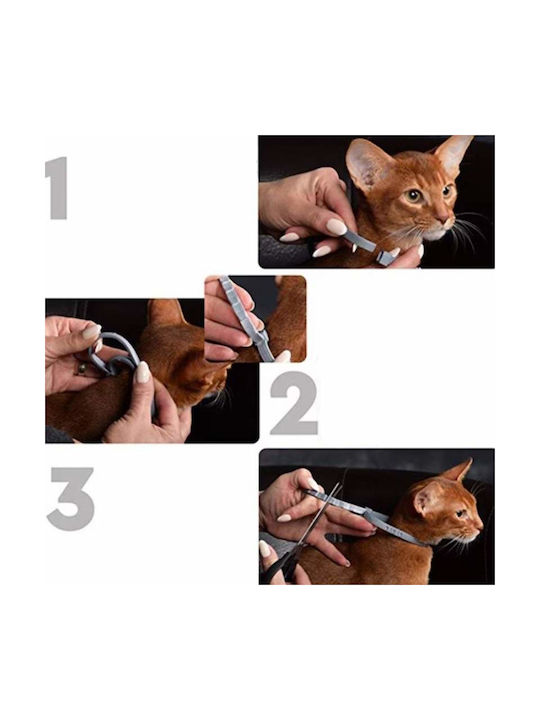 1

2

3