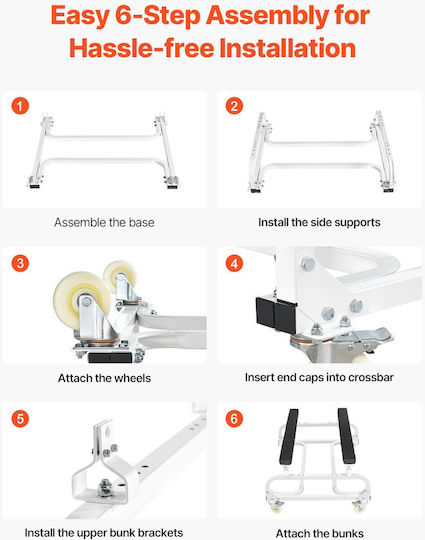 Easy 6-Step Assembly for Hassle-free Installation

1

Assemble the base

2

Install the side supports

3

Attach the wheels

4

Insert end caps into crossbar

5

Install the upper bunk brackets

6

Attach the bunks