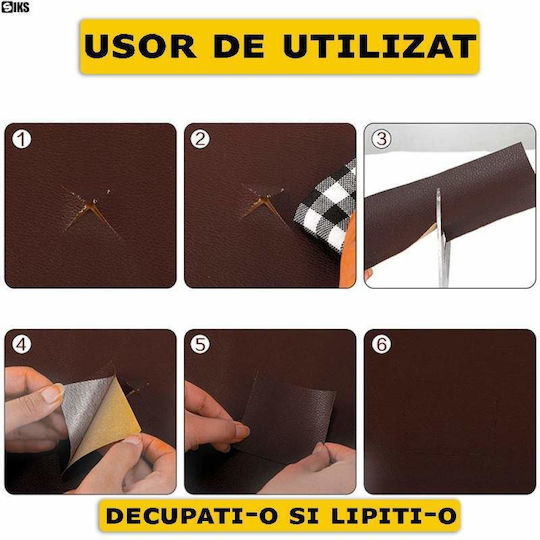 IKS

USOR DE UTILIZAT

1

2

3

4

5

6

DECUPATI-O SI LIPITI-O