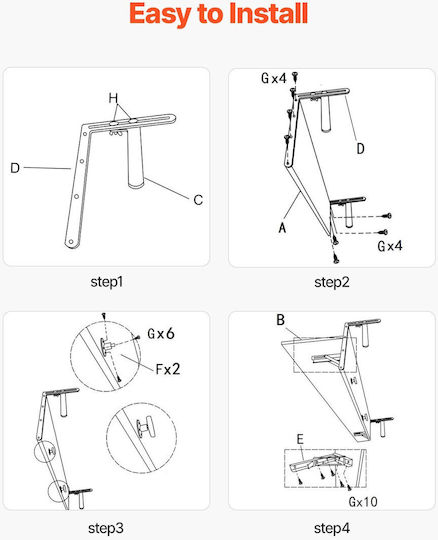 Easy to Install

H
D
C

step1

Gx4
D
A
Gx4

step2

Gx6
Fx2

step3

B
E
Gx10

step4