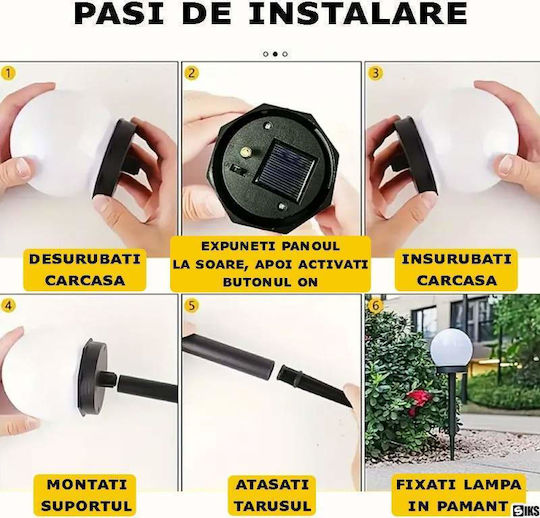 PASI DE INSTALARE

1

DESURUBATI CARCASA

2

EXPUNETI PANOUL LA SOARE, APOI ACTIVATI BUTONUL ON

3

INSURUBATI CARCASA

4

MONTATI SUPORTUL

5

ATASATI TARUSUL

6

FIXATI LAMPA IN PAMANT

IKS