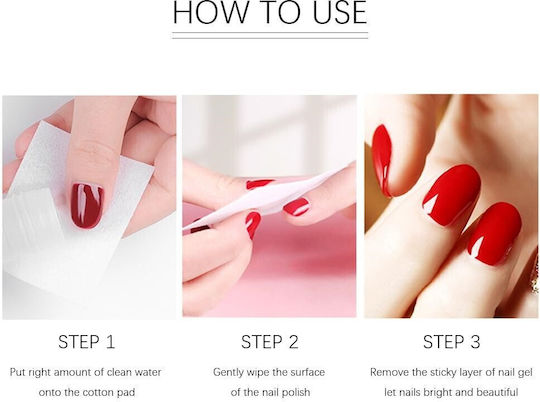 HOW TO USE

STEP 1

Put right amount of clean water onto the cotton pad

STEP 2

Gently wipe the surface of the nail polish

STEP 3

Remove the sticky layer of nail gel let nails bright and beautiful