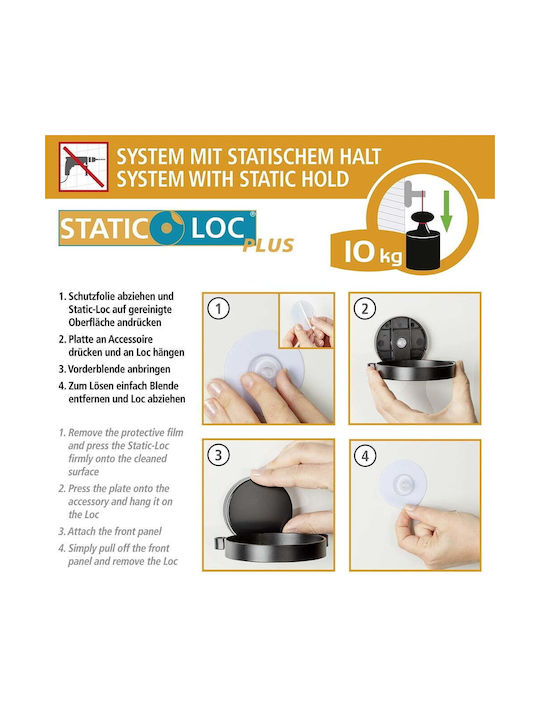 SYSTEM MIT STATISCHEM HALT
SYSTEM WITH STATIC HOLD

STATIC LOC®
PLUS

10 kg

1. Schutzfolie abziehen und Static-Loc auf gereinigte Oberfläche andrücken
2. Platte an Accessoire drücken und an Loc hängen
3. Vorderblende anbringen
4. Zum Lösen einfach Blende entfernen und Loc abziehen

1. Remove the protective film and press the Static-Loc firmly onto the cleaned surface
2. Press the plate onto the accessory and hang it on the Loc
3. Attach the front panel
4. Simply pull off the front panel and remove the Loc

1

2

3

4