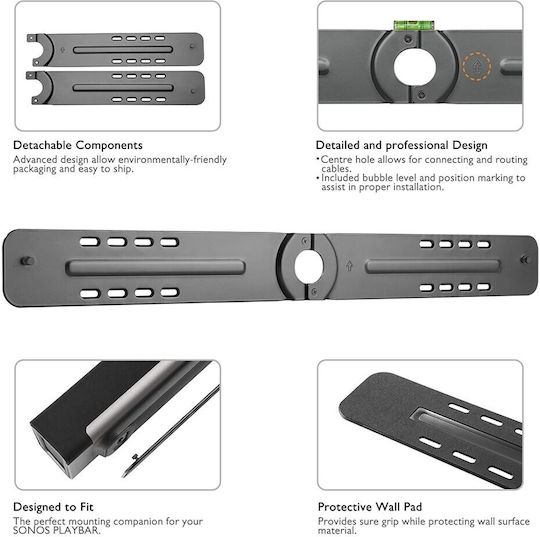 Detachable Components

Advanced design allow environmentally-friendly packaging and easy to ship.

Detailed and professional Design

• Centre hole allows for connecting and routing cables.
• Included bubble level and position marking to assist in proper installation.

Designed to Fit

The perfect mounting companion for your SONOS PLAYBAR.

Protective Wall Pad

Provides sure grip while protecting wall surface material.