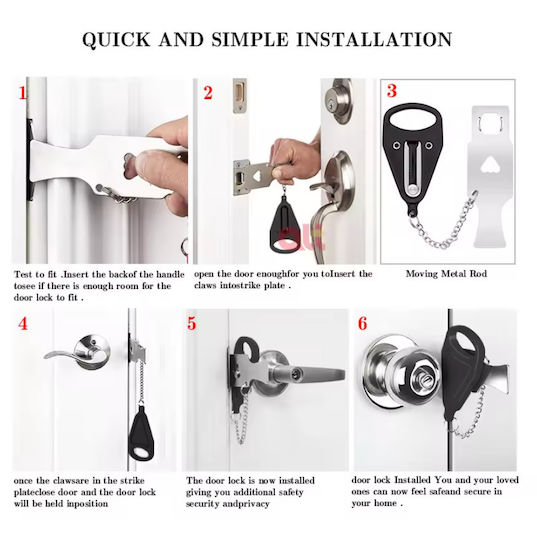 QUICK AND SIMPLE INSTALLATION

1

Test to fit .Insert the backof the handle tosee if there is enough room for the door lock to fit .

2

open the door enoughfor you toInsert the claws intostrike plate .

3

Moving Metal Rod

4

once the clawsare in the strike plateclose door and the door lock will be held inposition

5

The door lock is now installed giving you additional safety security andprivacy

6

door lock Installed You and your loved ones can now feel safeand secure in your home .