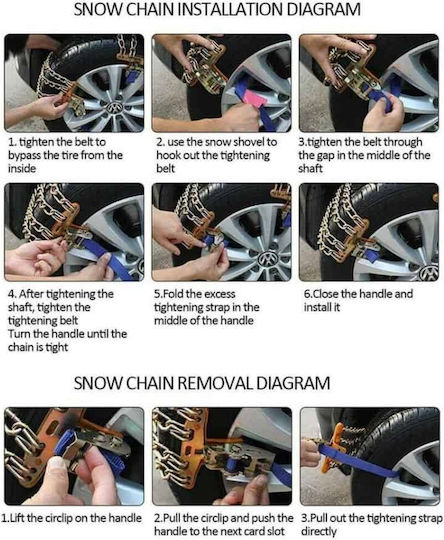 SNOW CHAIN INSTALLATION DIAGRAM

1. tighten the belt to bypass the tire from the inside

2. use the snow shovel to hook out the tightening belt

3.tighten the belt through the gap in the middle of the shaft

4. After tightening the shaft, tighten the tightening belt
Turn the handle until the chain is tight

5.Fold the excess tightening strap in the middle of the handle

6.Close the handle and install it

SNOW CHAIN REMOVAL DIAGRAM

1.Lift the circlip on the handle

2.Pull the circlip and push the handle to the next card slot

3.Pull out the tightening strap directly