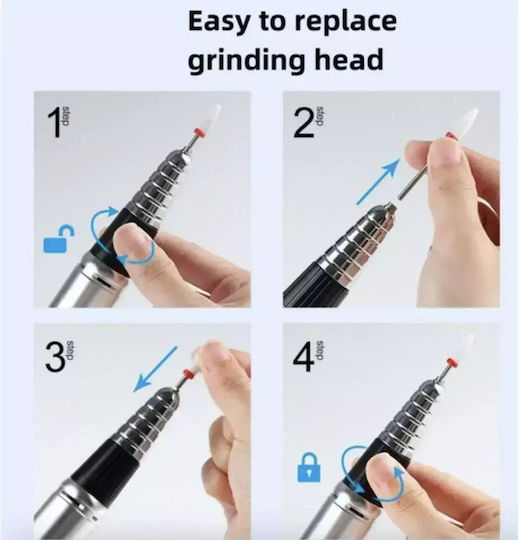 Easy to replace
grinding head

1
step

2
step

3
step

4
step