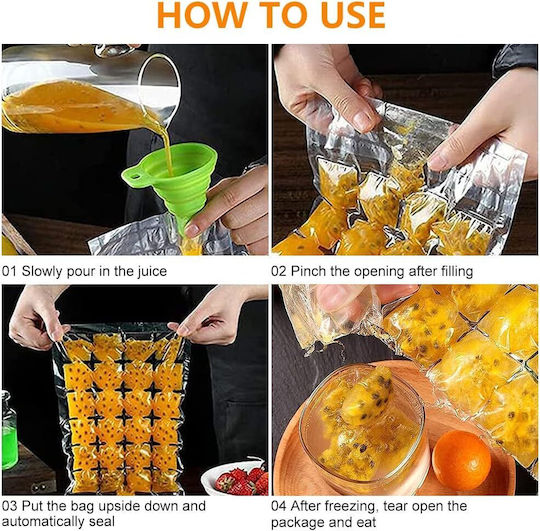 HOW TO USE

01 Slowly pour in the juice

02 Pinch the opening after filling

03 Put the bag upside down and automatically seal

04 After freezing, tear open the package and eat