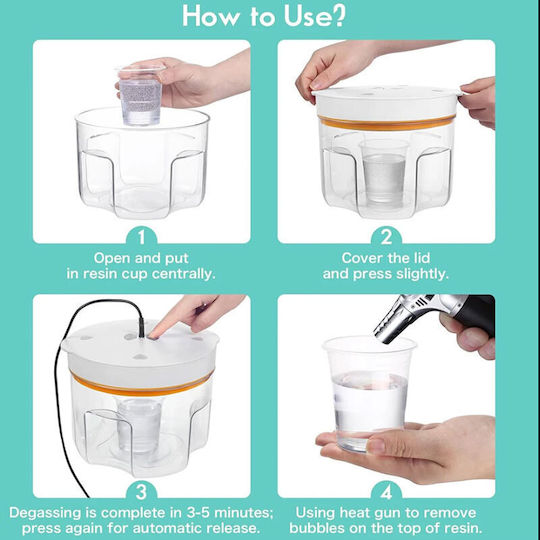 How to Use?

1
Open and put in resin cup centrally.

2
Cover the lid and press slightly.

3
Degassing is complete in 3-5 minutes; press again for automatic release.

4
Using heat gun to remove bubbles on the top of resin.