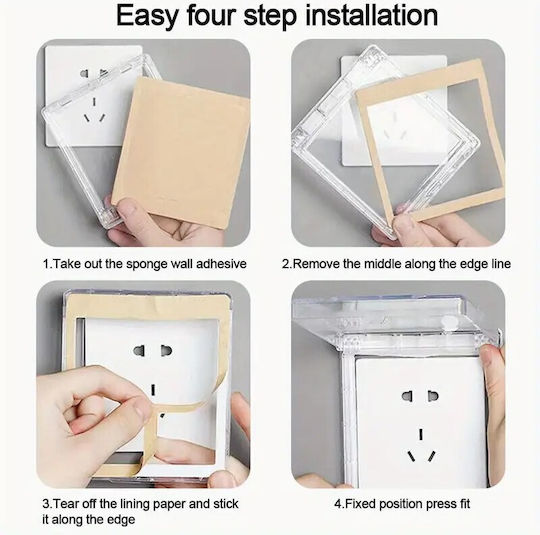 Easy four step installation

1.Take out the sponge wall adhesive

2.Remove the middle along the edge line

3.Tear off the lining paper and stick it along the edge

4.Fixed position press fit