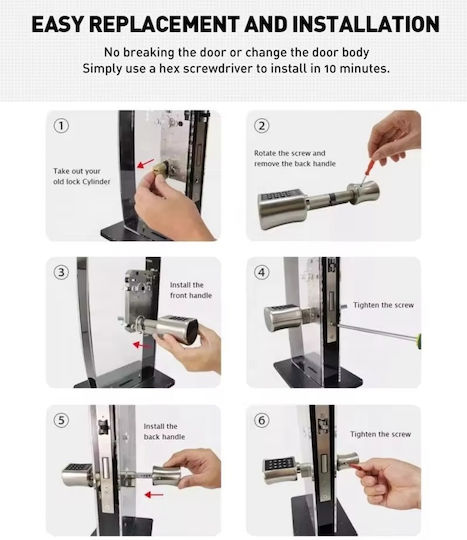 EASY REPLACEMENT AND INSTALLATION

No breaking the door or change the door body
Simply use a hex screwdriver to install in 10 minutes.

①
Take out your old lock Cylinder

②
Rotate the screw and remove the back handle

③
Install the front handle

④
Tighten the screw

⑤
Install the back handle

⑥
Tighten the screw