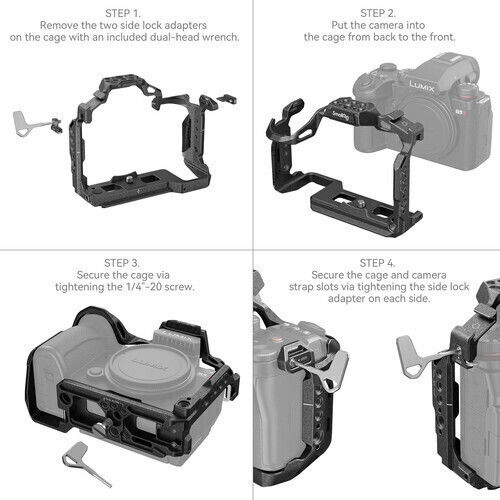 STEP 1.
Remove the two side lock adapters on the cage with an included dual-head wrench.

STEP 2.
Put the camera into the cage from back to the front.

LUMIX

SmallRig

STEP 3.
Secure the cage via tightening the 1/4"-20 screw.

STEP 4.
Secure the cage and camera strap slots via tightening the side lock adapter on each side.