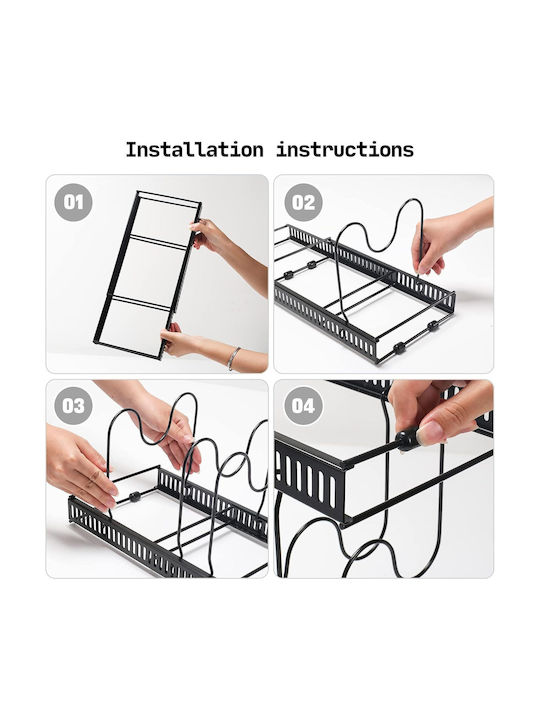 Installation instructions

01

02

03

04