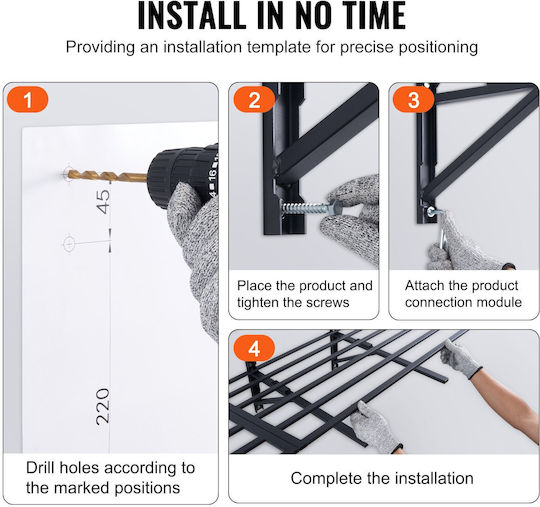 INSTALL IN NO TIME

Providing an installation template for precise positioning

1

45

220

Drill holes according to the marked positions

2

Place the product and tighten the screws

3

Attach the product connection module

4

Complete the installation