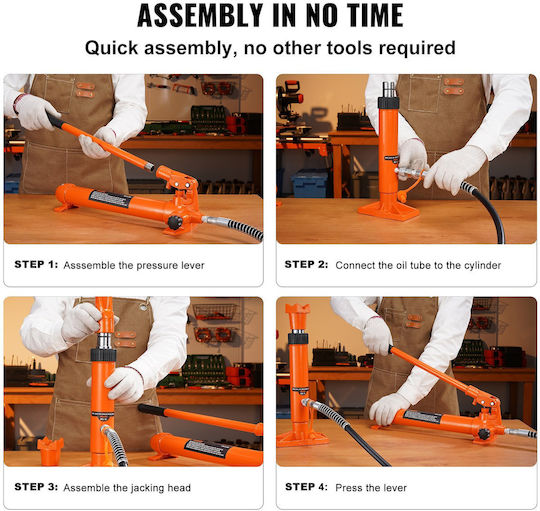 ASSEMBLY IN NO TIME

Quick assembly, no other tools required

STEP 1: Asssemble the pressure lever

STEP 2: Connect the oil tube to the cylinder

STEP 3: Assemble the jacking head

STEP 4: Press the lever