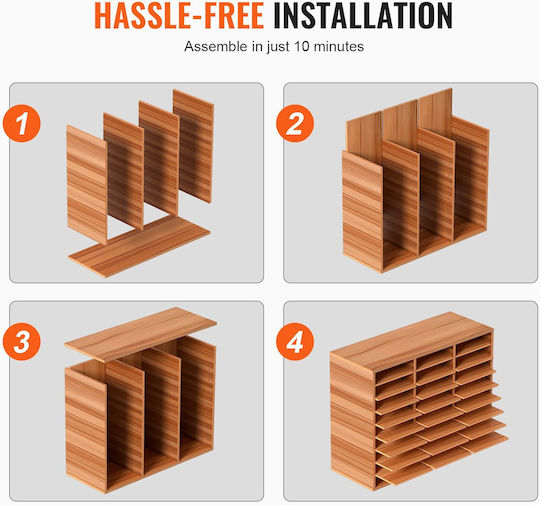 HASSLE-FREE INSTALLATION

Assemble in just 10 minutes

1

2

3

4