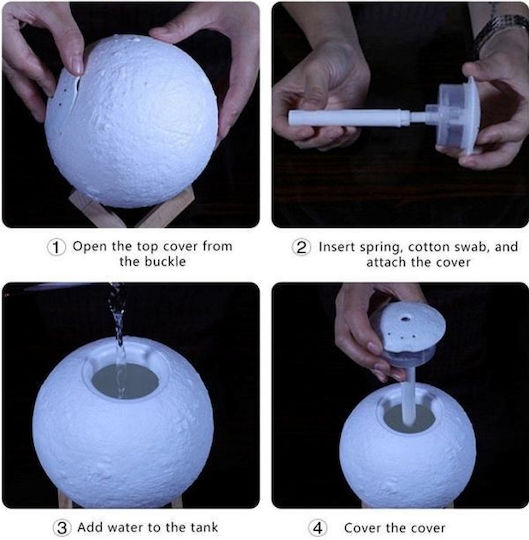 ① Open the top cover from the buckle

② Insert spring, cotton swab, and attach the cover

③ Add water to the tank

④ Cover the cover