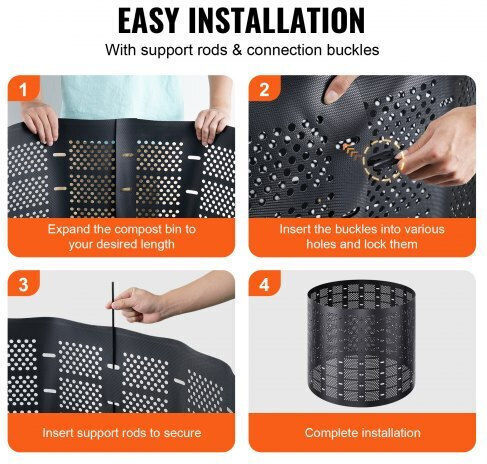 EASY INSTALLATION

With support rods & connection buckles

1

Expand the compost bin to your desired length

2

Insert the buckles into various holes and lock them

3

Insert support rods to secure

4

Complete installation