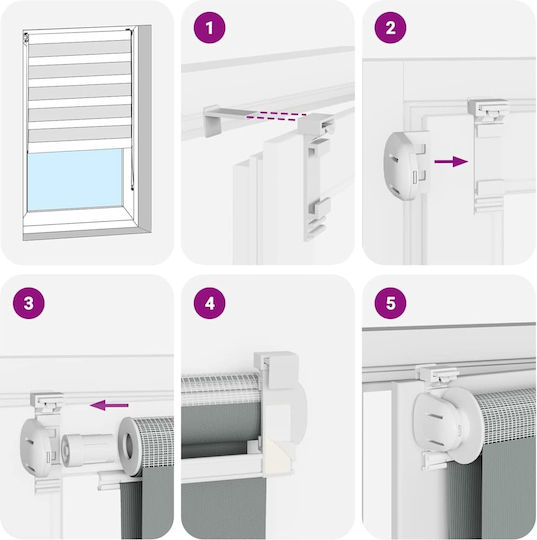 1

2

3

4

5