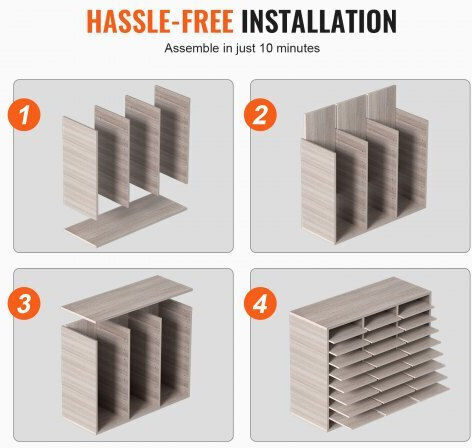 HASSLE-FREE INSTALLATION
Assemble in just 10 minutes

1

2

3

4