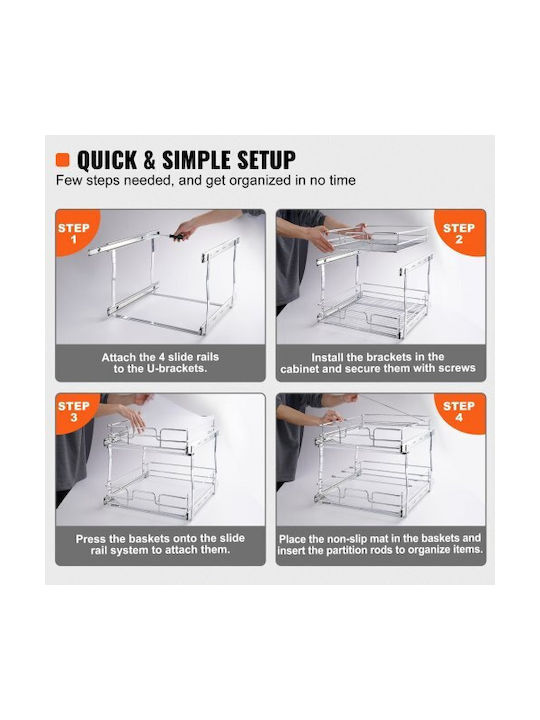 QUICK & SIMPLE SETUP

Few steps needed, and get organized in no time

STEP 1

Attach the 4 slide rails to the U-brackets.

STEP 2

Install the brackets in the cabinet and secure them with screws

STEP 3

Press the baskets onto the slide rail system to attach them.

STEP 4

Place the non-slip mat in the baskets and insert the partition rods to organize items.