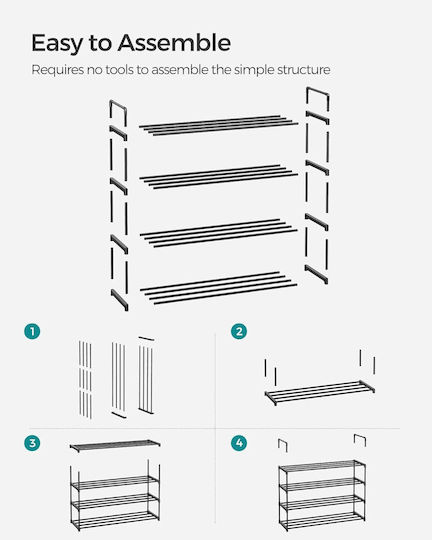 Easy to Assemble

Requires no tools to assemble the simple structure

1

2

3

4