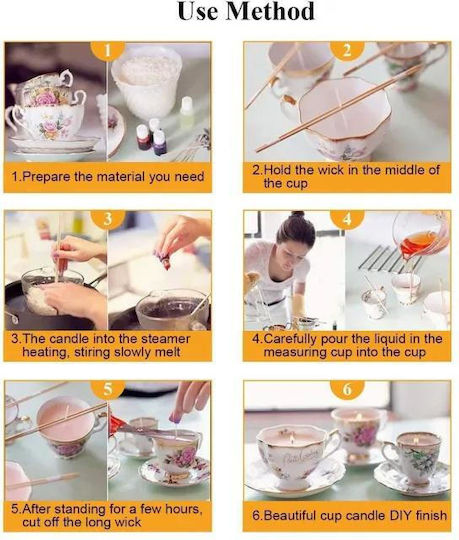 Use Method

1

1.Prepare the material you need

2

2.Hold the wick in the middle of the cup

3

3.The candle into the steamer heating, stiring slowly melt

4

4.Carefully pour the liquid in the measuring cup into the cup

5

5.After standing for a few hours, cut off the long wick

6

6.Beautiful cup candle DIY finish