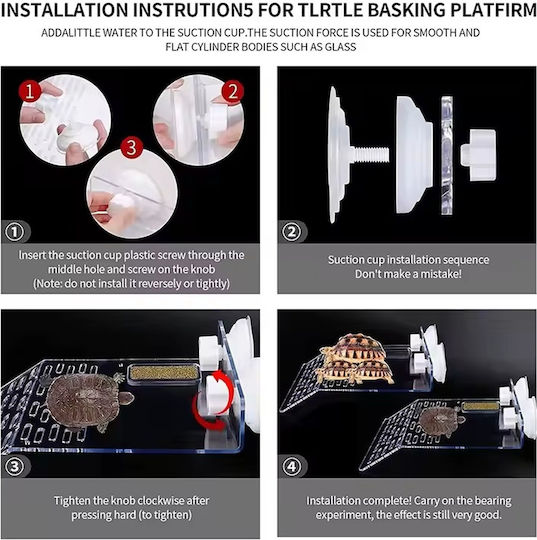 INSTALLATION INSTRUTION5 FOR TLRTLE BASKING PLATFIRM

ADDALITTLE WATER TO THE SUCTION CUP.THE SUCTION FORCE IS USED FOR SMOOTH AND FLAT CYLINDER BODIES SUCH AS GLASS

1

2

3

①

Insert the suction cup plastic screw through the middle hole and screw on the knob (Note: do not install it reversely or tightly)

②

Suction cup installation sequence Don't make a mistake!

③

Tighten the knob clockwise after pressing hard (to tighten)

④

Installation complete! Carry on the bearing experiment, the effect is still very good.