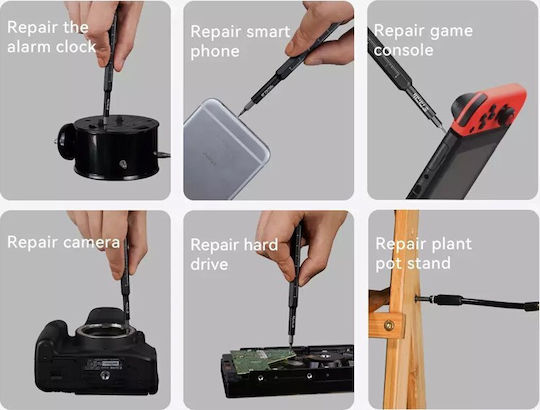 Repair the alarm clock

Repair smart phone

Repair game console

Repair camera

Repair hard drive

Repair plant pot stand