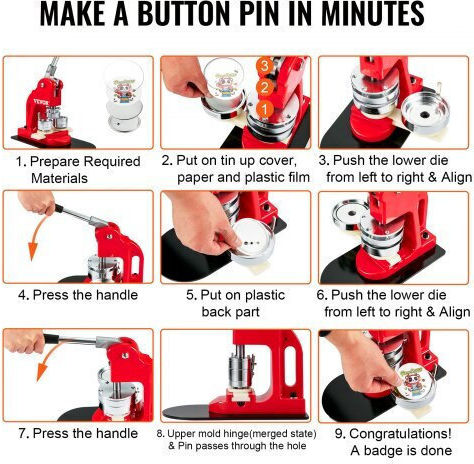 MAKE A BUTTON PIN IN MINUTES

VEVOR

3
2
1

1. Prepare Required Materials

2. Put on tin up cover, paper and plastic film

3. Push the lower die from left to right & Align

4. Press the handle

5. Put on plastic back part

6. Push the lower die from left to right & Align

7. Press the handle

8. Upper mold hinge(merged state) & Pin passes through the hole

9. Congratulations! A badge is done