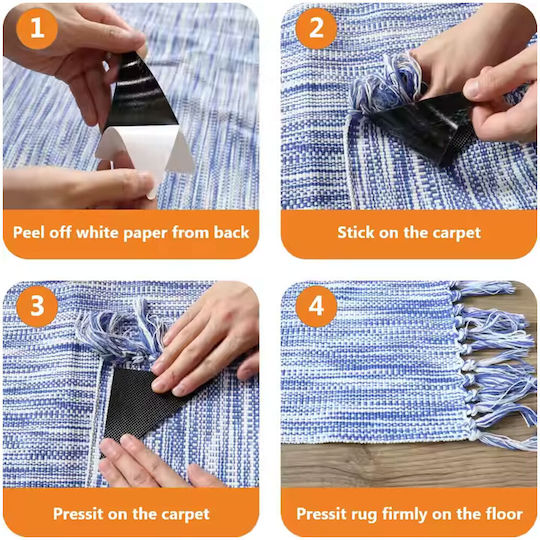 1
Peel off white paper from back

2
Stick on the carpet

3
Pressit on the carpet

4
Pressit rug firmly on the floor