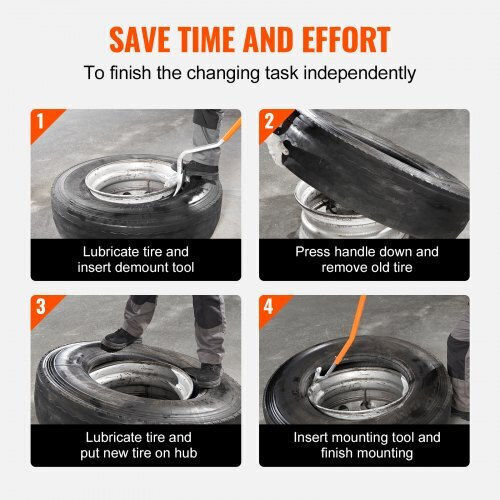 SAVE TIME AND EFFORT

To finish the changing task independently

1

Lubricate tire and insert demount tool

2

Press handle down and remove old tire

3

Lubricate tire and put new tire on hub

4

Insert mounting tool and finish mounting