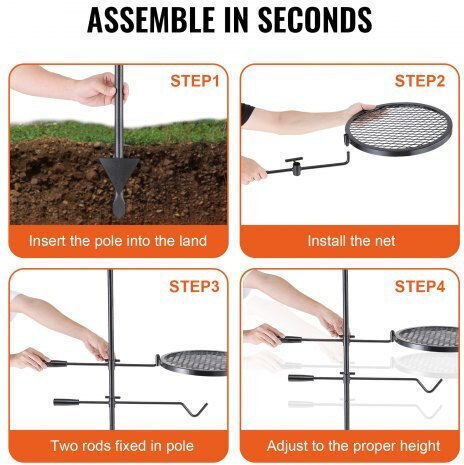 ASSEMBLE IN SECONDS

STEP1

Insert the pole into the land

STEP2

Install the net

STEP3

Two rods fixed in pole

STEP4

Adjust to the proper height