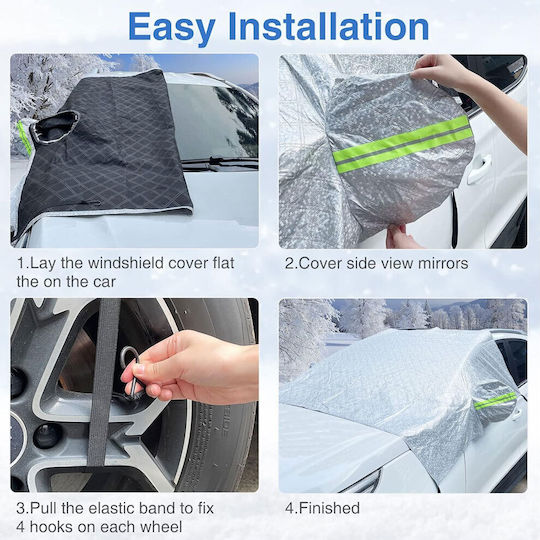 Easy Installation

1.Lay the windshield cover flat the on the car

2.Cover side view mirrors

3.Pull the elastic band to fix 4 hooks on each wheel

4.Finished