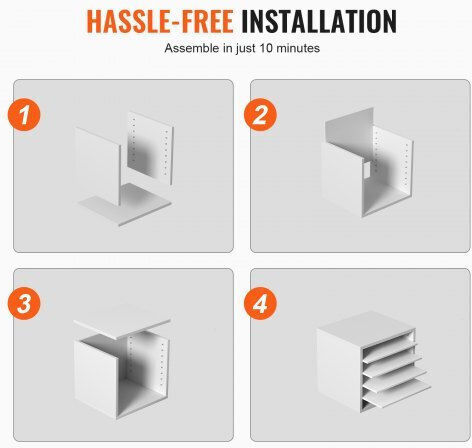 HASSLE-FREE INSTALLATION

Assemble in just 10 minutes

1

2

3

4