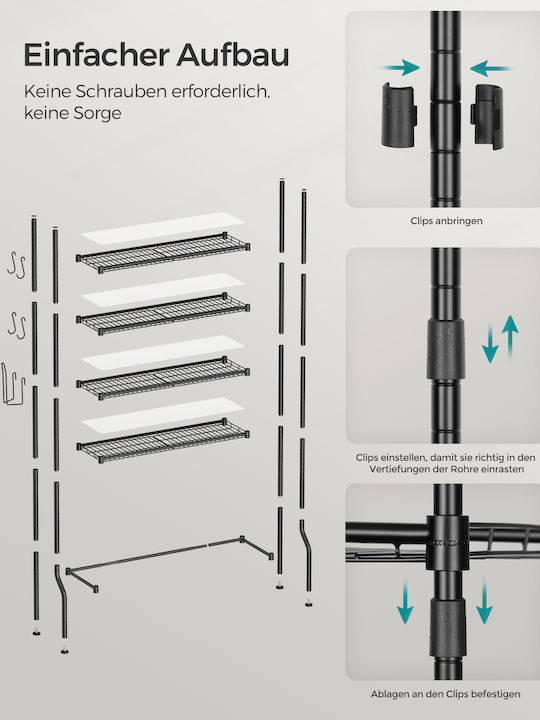 Einfacher Aufbau

Keine Schrauben erforderlich, keine Sorge

Clips anbringen

Clips einstellen, damit sie richtig in den Vertiefungen der Rohre einrasten

Ablagen an den Clips befestigen