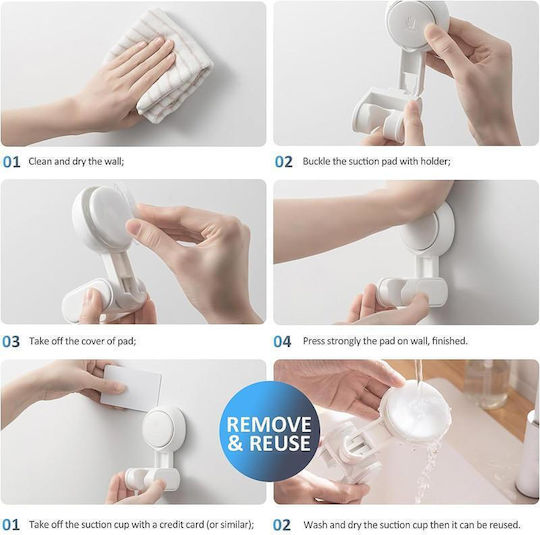 01 Clean and dry the wall;

02 Buckle the suction pad with holder;

03 Take off the cover of pad;

04 Press strongly the pad on wall, finished.

REMOVE & REUSE

01 Take off the suction cup with a credit card (or similar);

02 Wash and dry the suction cup then it can be reused.