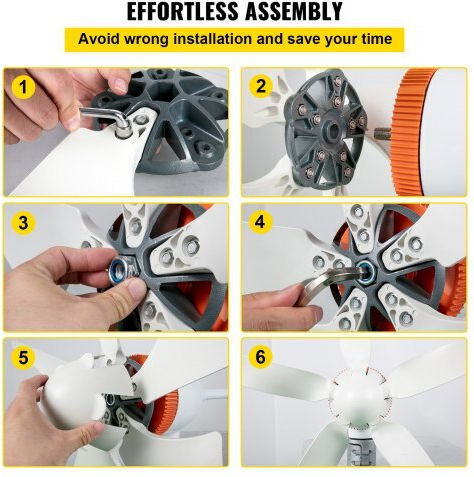 EFFORTLESS ASSEMBLY

Avoid wrong installation and save your time

1

2

3

4

5

6