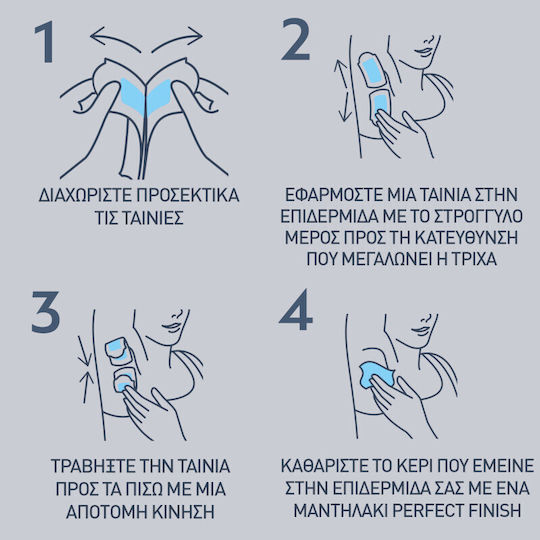 1

ΔΙΑΧΩΡΙΣΤΕ ΠΡΟΣΕΚΤΙΚΑ ΤΙΣ ΤΑΙΝΙΕΣ

2

ΕΦΑΡΜΟΣΤΕ ΜΙΑ ΤΑΙΝΙΑ ΣΤΗΝ ΕΠΙΔΕΡΜΙΔΑ ΜΕ ΤΟ ΣΤΡΟΓΓΥΛΟ ΜΕΡΟΣ ΠΡΟΣ ΤΗ ΚΑΤΕΥΘΥΝΣΗ ΠΟΥ ΜΕΓΑΛΩΝΕΙ Η ΤΡΙΧΑ

3

ΤΡΑΒΗΞΤΕ ΤΗΝ ΤΑΙΝΙΑ ΠΡΟΣ ΤΑ ΠΙΣΩ ΜΕ ΜΙΑ ΑΠΟΤΟΜΗ ΚΙΝΗΣΗ

4

ΚΑΘΑΡΙΣΤΕ ΤΟ ΚΕΡΙ ΠΟΥ ΕΜΕΙΝΕ ΣΤΗΝ ΕΠΙΔΕΡΜΙΔΑ ΣΑΣ ΜΕ ΕΝΑ ΜΑΝΤΗΛΑΚΙ PERFECT FINISH