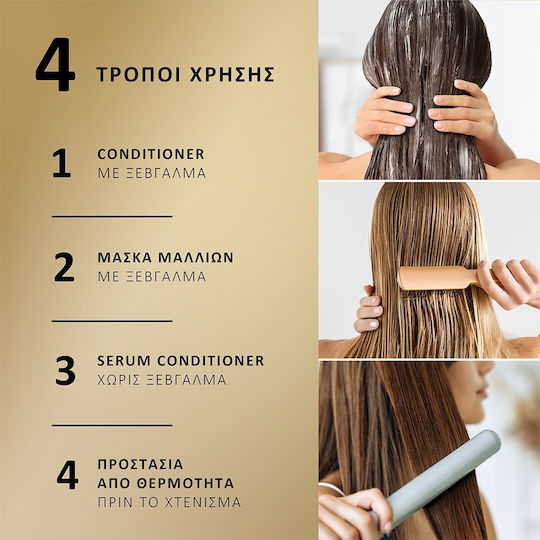 4 ΤΡΟΠΟΙ ΧΡΗΣΗΣ

1 CONDITIONER
ΜΕ ΞΕΒΓΑΛΜΑ

2 ΜΑΣΚΑ ΜΑΛΛΙΩΝ
ΜΕ ΞΕΒΓΑΛΜΑ

3 SERUM CONDITIONER
ΧΩΡΙΣ ΞΕΒΓΑΛΜΑ

4 ΠΡΟΣΤΑΣΙΑ
ΑΠΟ ΘΕΡΜΟΤΗΤΑ
ΠΡΙΝ ΤΟ ΧΤΕΝΙΣΜΑ