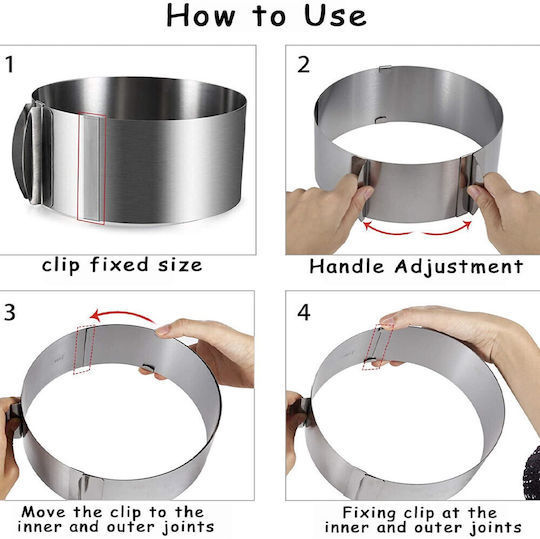 How to Use

1

clip fixed size

2

Handle Adjustment

3

Move the clip to the inner and outer joints

4

Fixing clip at the inner and outer joints