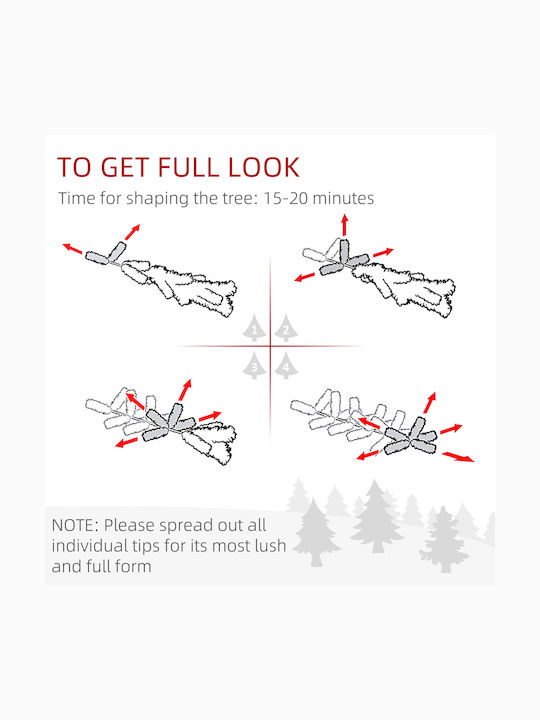 TO GET FULL LOOK

Time for shaping the tree: 15-20 minutes

1 2
3 4

NOTE: Please spread out all individual tips for its most lush and full form