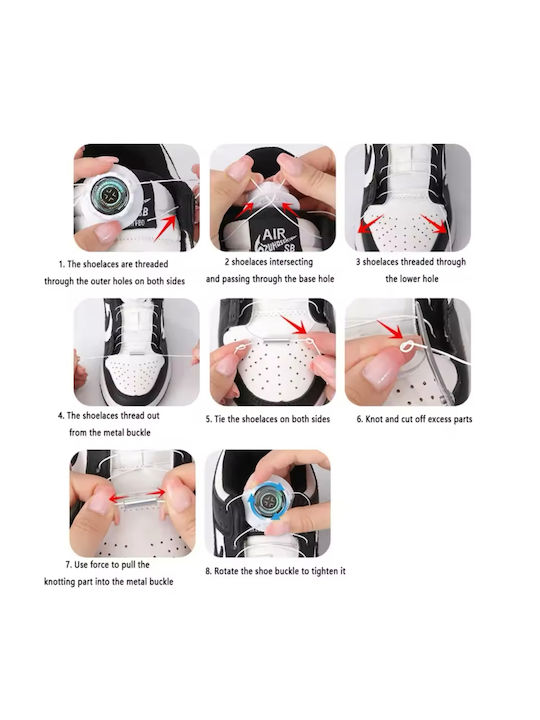 SB

AIR
SB

1. The shoelaces are threaded through the outer holes on both sides

2 shoelaces intersecting and passing through the base hole

3 shoelaces threaded through the lower hole

4. The shoelaces thread out from the metal buckle

5. Tie the shoelaces on both sides

6. Knot and cut off excess parts

7. Use force to pull the knotting part into the metal buckle

8. Rotate the shoe buckle to tighten it