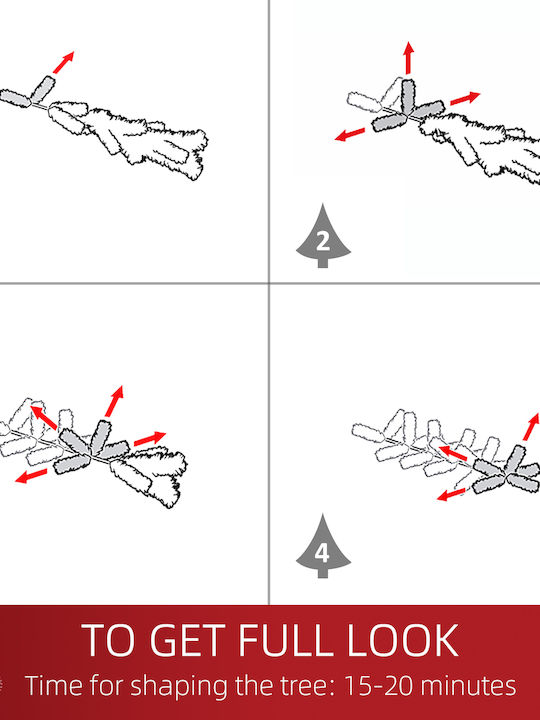 2

4

TO GET FULL LOOK
Time for shaping the tree: 15-20 minutes