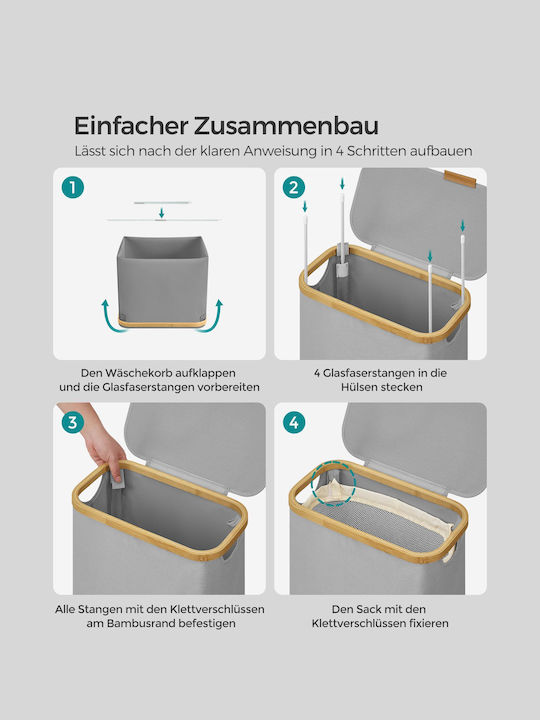 Einfacher Zusammenbau

Lässt sich nach der klaren Anweisung in 4 Schritten aufbauen

1

Den Wäschekorb aufklappen und die Glasfaserstangen vorbereiten

2

4 Glasfaserstangen in die Hülsen stecken

3

Alle Stangen mit den Klettverschlüssen am Bambusrand befestigen

4

Den Sack mit den Klettverschlüssen fixieren