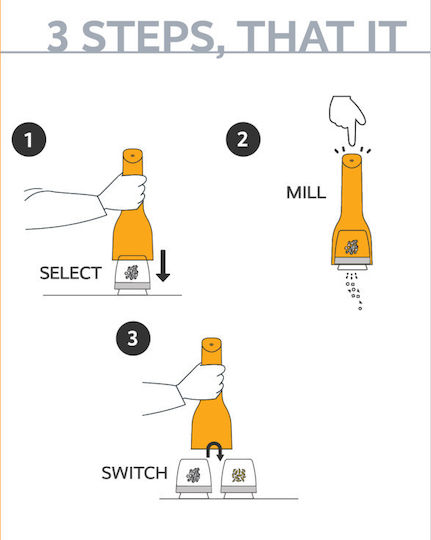 3 STEPS, THAT IT

1

SELECT

2

MILL

3

SWITCH