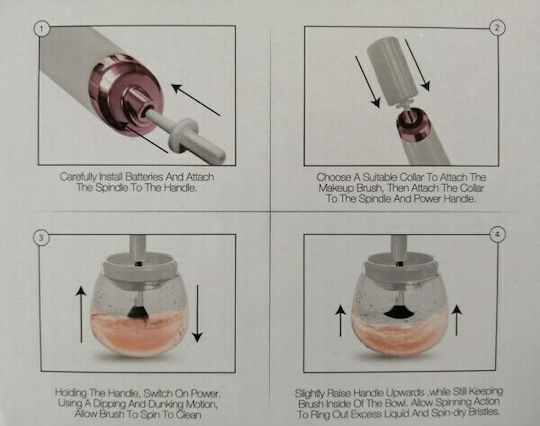 1

Carefully Install Batteries And Attach The Spindle To The Handle.

2

Choose A Suitable Collar To Attach The Makeup Brush, Then Attach The Collar To The Spindle And Power Handle.

3

Holding The Handle, Switch On Power. Using A Dipping And Dunking Motion, Allow Brush To Spin To Clean

4

Slightly Raise Handle Upwards ,while Still Keeping Brush Inside Of The Bowl. Allow Spinning Action To Ring Out Excess Liquid And Spin-dry Bristles.