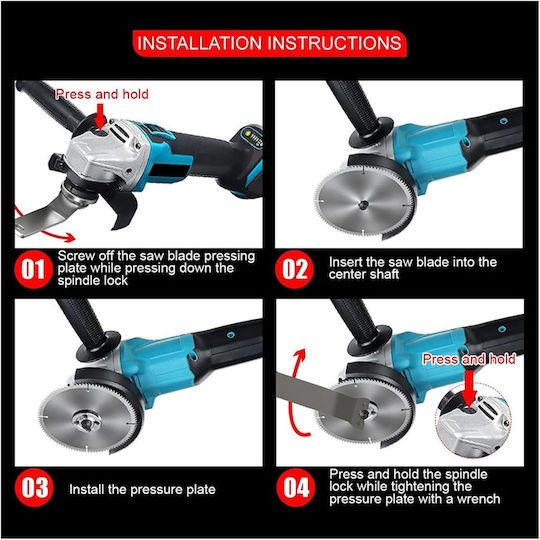 INSTALLATION INSTRUCTIONS

Press and hold

01 Screw off the saw blade pressing plate while pressing down the spindle lock

02 Insert the saw blade into the center shaft

03 Install the pressure plate

Press and hold

04 Press and hold the spindle lock while tightening the pressure plate with a wrench