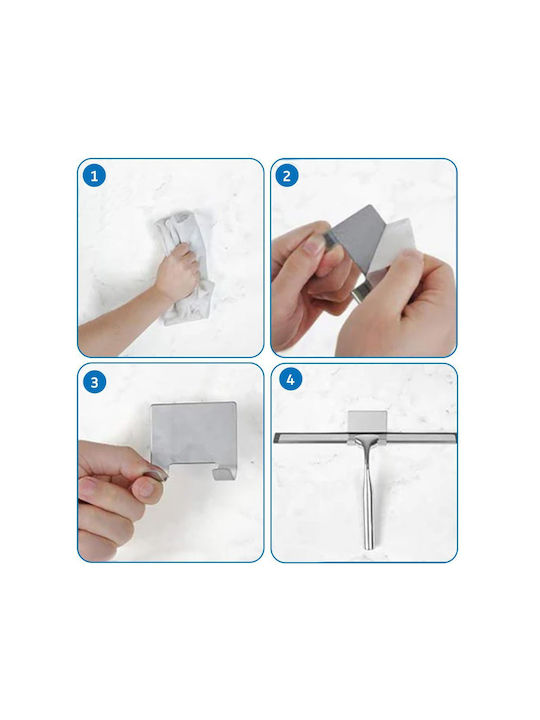 1

2

3

4