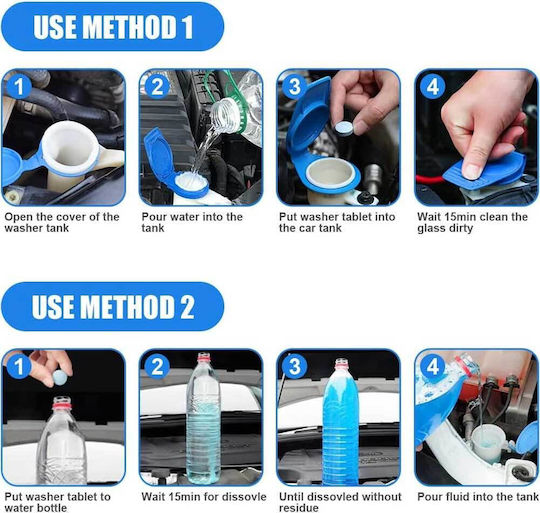 USE METHOD 1

1
Open the cover of the washer tank

2
Pour water into the tank

3
Put washer tablet into the car tank

4
Wait 15min clean the glass dirty

USE METHOD 2

1
Put washer tablet to water bottle

2
Wait 15min for dissovle

3
Until dissovled without residue

4
Pour fluid into the tank